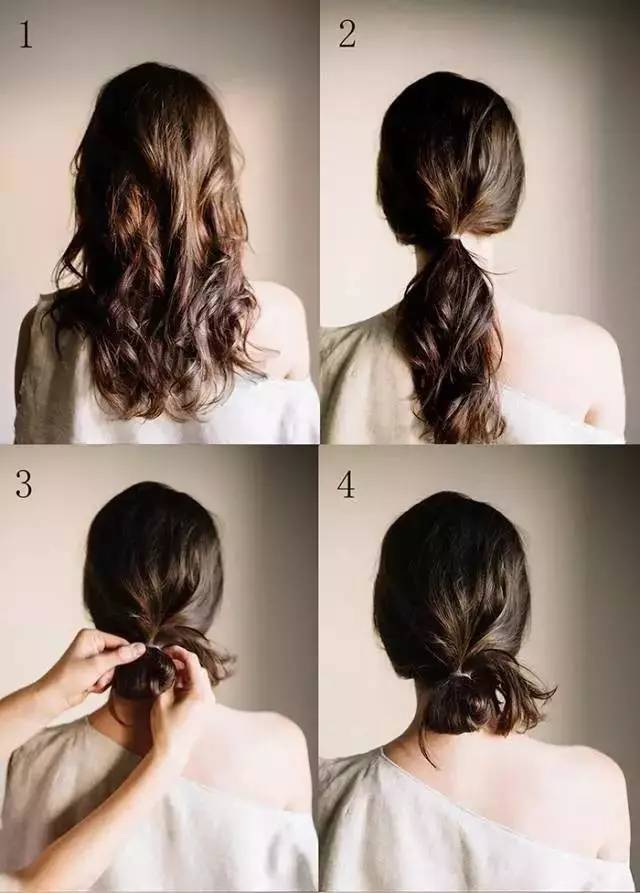 1

2

3

4